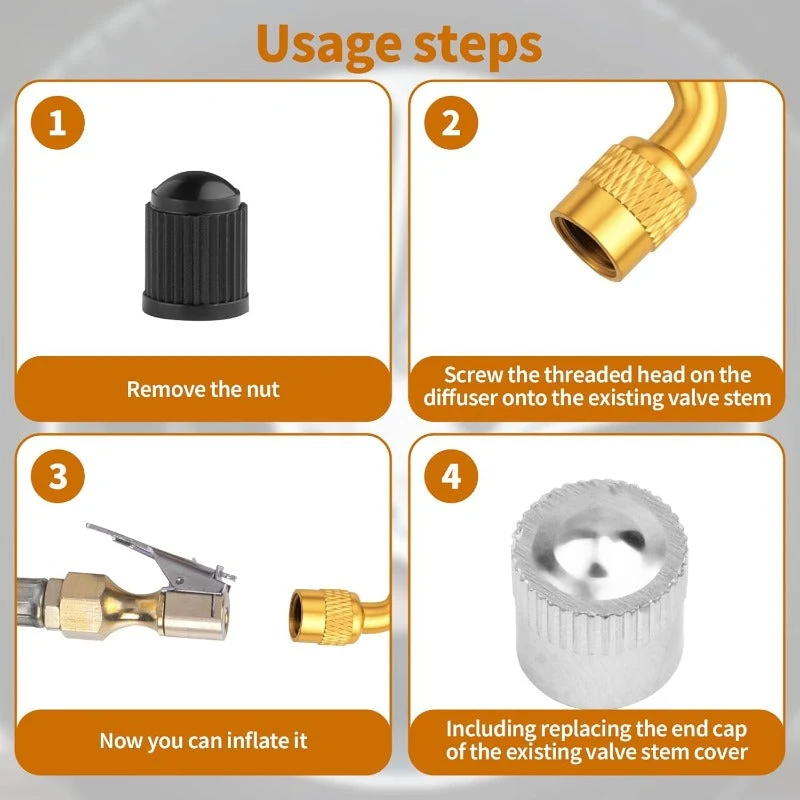 Usage steps

1

Remove the nut

2

Screw the threaded head on the diffuser onto the existing valve stem

3

Now you can inflate it

4

Including replacing the end cap of the existing valve stem cover